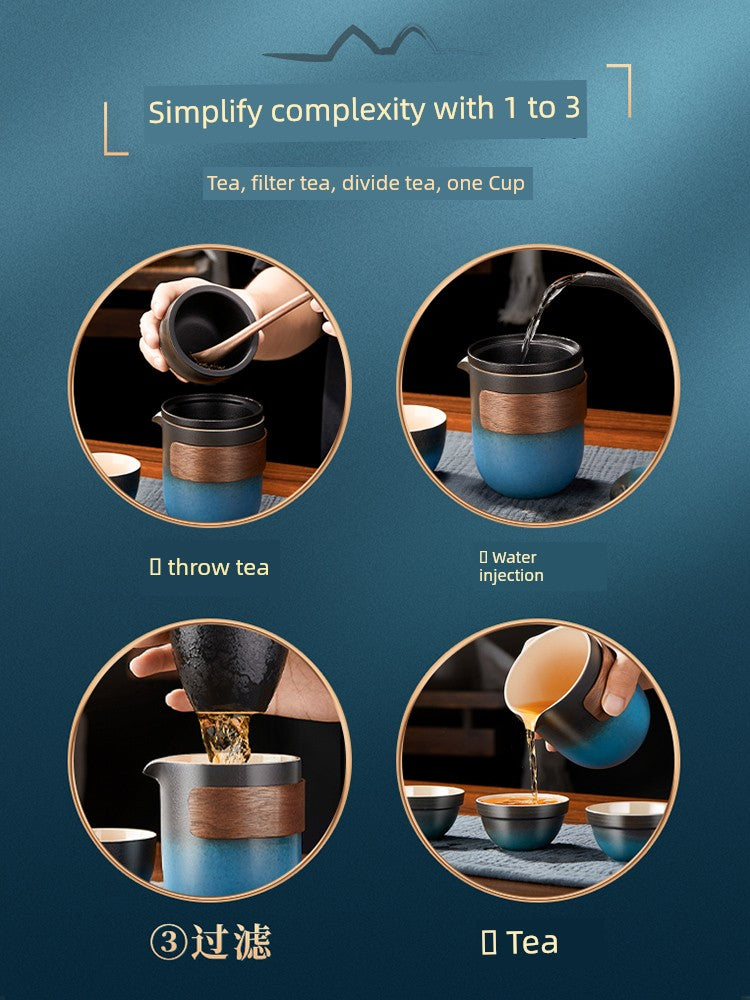 Simplify complexity with 1 to 3

Tea, filter tea, divide tea, one Cup

▯ throw tea

▯ Water injection

③过滤

▯ Tea